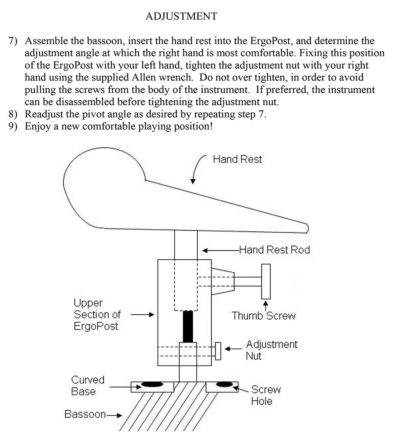 ADJUSTMENT

7) Assemble the bassoon, insert the hand rest into the ErgoPost, and determine the adjustment angle at which the right hand is most comfortable. Fixing this position of the ErgoPost with your left hand, tighten the adjustment nut with your right hand using the supplied Allen wrench. Do not over tighten, in order to avoid pulling the screws from the body of the instrument. If preferred, the instrument can be disassembled before tightening the adjustment nut.
8) Readjust the pivot angle as desired by repeating step 7.
9) Enjoy a new comfortable playing position!

Hand Rest

Hand Rest Rod

Upper Section of ErgoPost

Thumb Screw

Adjustment Nut

Curved Base

Screw Hole

Bassoon